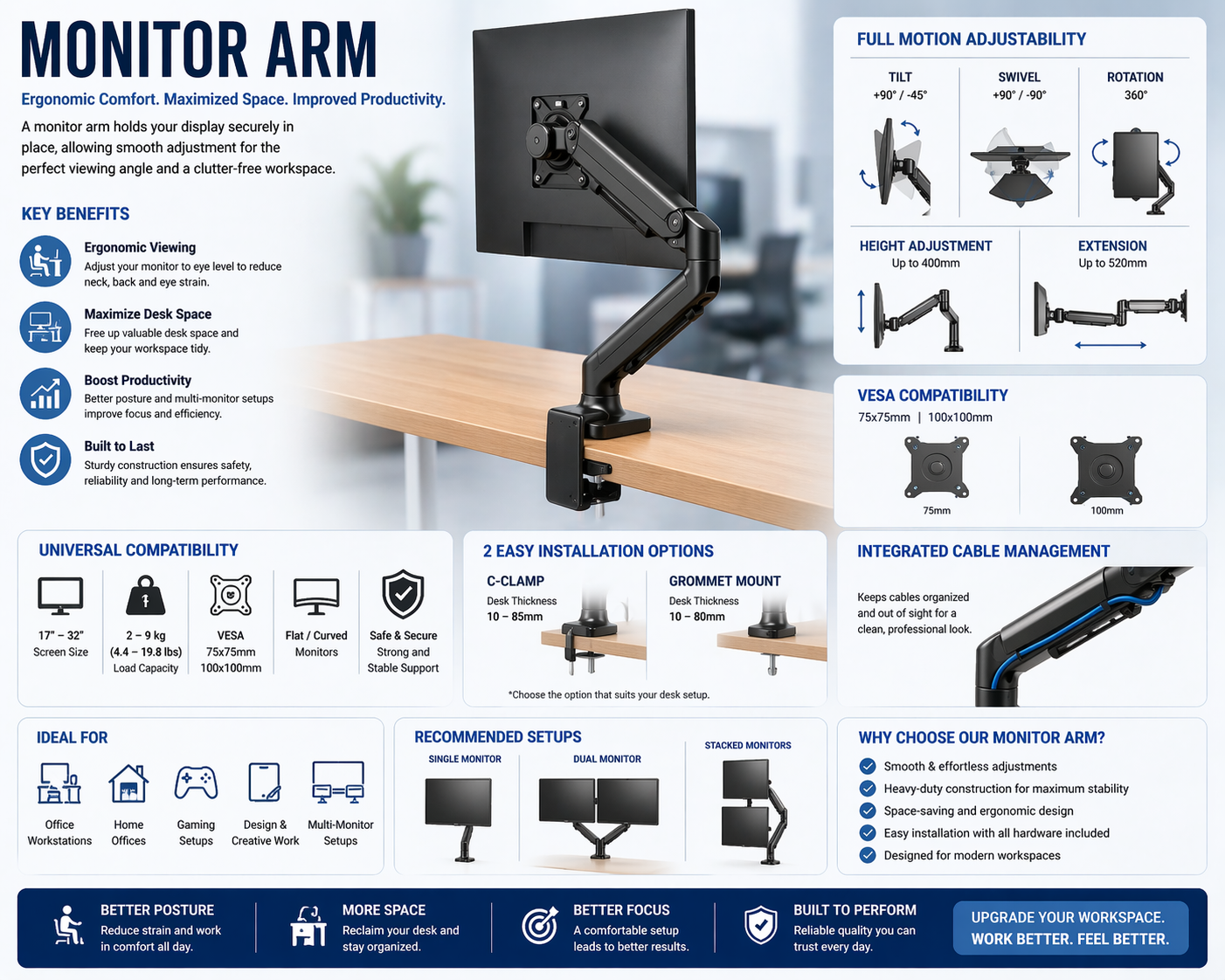 MONITOR ARM

Ergonomic Comfort. Maximized Space. Improved Productivity.

A monitor arm holds your display securely in place, allowing smooth adjustment for the perfect viewing angle and a clutter-free workspace.

KEY BENEFITS

Ergonomic Viewing
Adjust your monitor to eye level to reduce neck, back and eye strain.

Maximize Desk Space
Free up valuable desk space and keep your workspace tidy.

Boost Productivity
Better posture and multi-monitor setups improve focus and efficiency.

Built to Last
Sturdy construction ensures safety, reliability and long-term performance.

FULL MOTION ADJUSTABILITY

TILT
+90° / -45°

SWIVEL
+90° / -90°

ROTATION
360°

HEIGHT ADJUSTMENT
Up to 400mm

EXTENSION
Up to 520mm

VESA COMPATIBILITY
75x75mm | 100x100mm

75mm

100mm

UNIVERSAL COMPATIBILITY

17" – 32"
Screen Size

2 – 9 kg
(4.4 – 19.8 lbs)
Load Capacity

VESA
75x75mm
100x100mm

Flat / Curved
Monitors

Safe & Secure
Strong and
Stable Support

2 EASY INSTALLATION OPTIONS

C-CLAMP
Desk Thickness
10 – 85mm

GROMMET MOUNT
Desk Thickness
10 – 80mm

*Choose the option that suits your desk setup.

INTEGRATED CABLE MANAGEMENT

Keeps cables organized and out of sight for a clean, professional look.

IDEAL FOR

Office
Workstations

Home
Offices

Gaming
Setups

Design &
Creative Work

Multi-Monitor
Setups

RECOMMENDED SETUPS

SINGLE MONITOR

DUAL MONITOR

STACKED MONITORS

WHY CHOOSE OUR MONITOR ARM?

Smooth & effortless adjustments
Heavy-duty construction for maximum stability
Space-saving and ergonomic design
Easy installation with all hardware included
Designed for modern workspaces

BETTER POSTURE
Reduce strain and work in comfort all day.

MORE SPACE
Reclaim your desk and stay organized.

BETTER FOCUS
A comfortable setup leads to better results.

BUILT TO PERFORM
Reliable quality you can trust every day.

UPGRADE YOUR WORKSPACE.
WORK BETTER. FEEL BETTER.